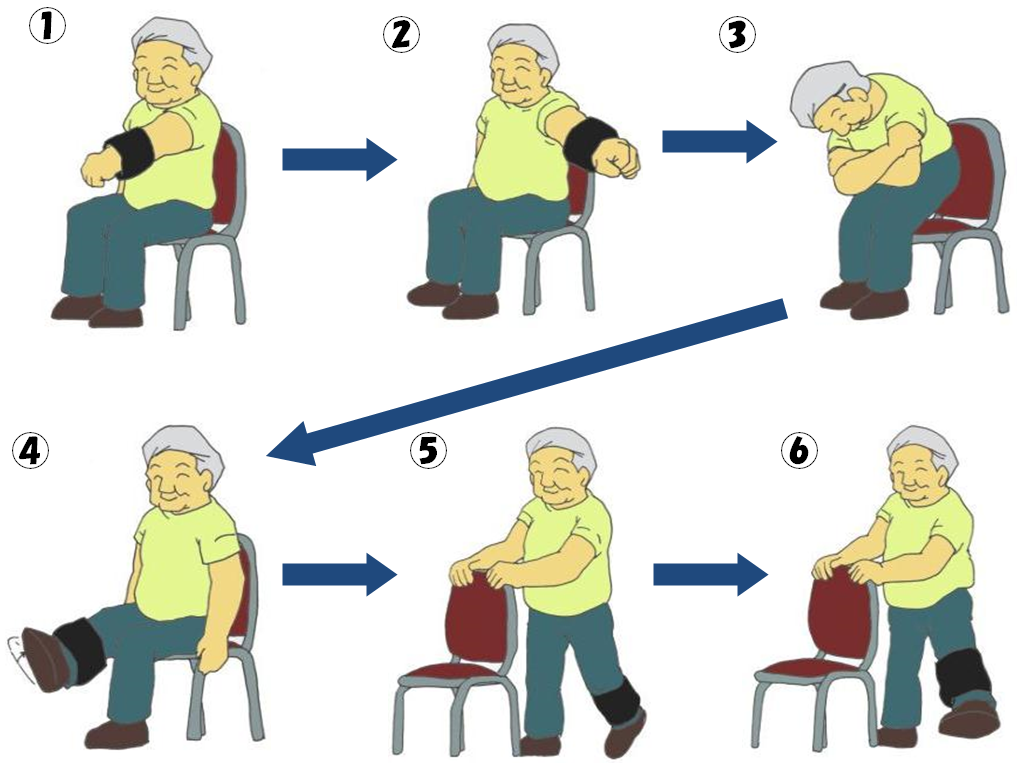 ①
②
③
④
⑤
⑥